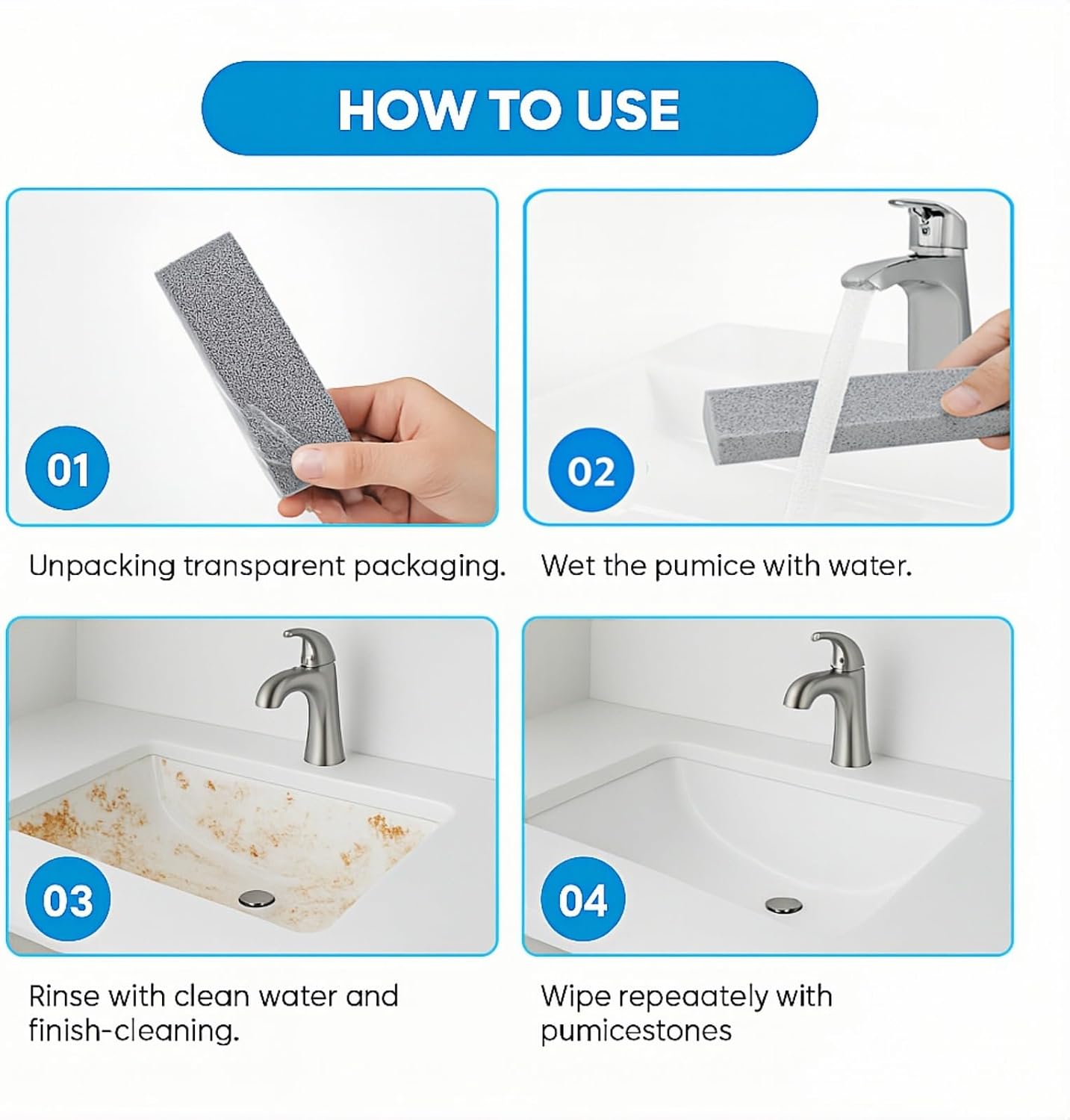 HOW TO USE

01

Unpacking transparent packaging.

02

Wet the pumice with water.

03

Rinse with clean water and finish-cleaning.

04

Wipe repeaately with pumicestones