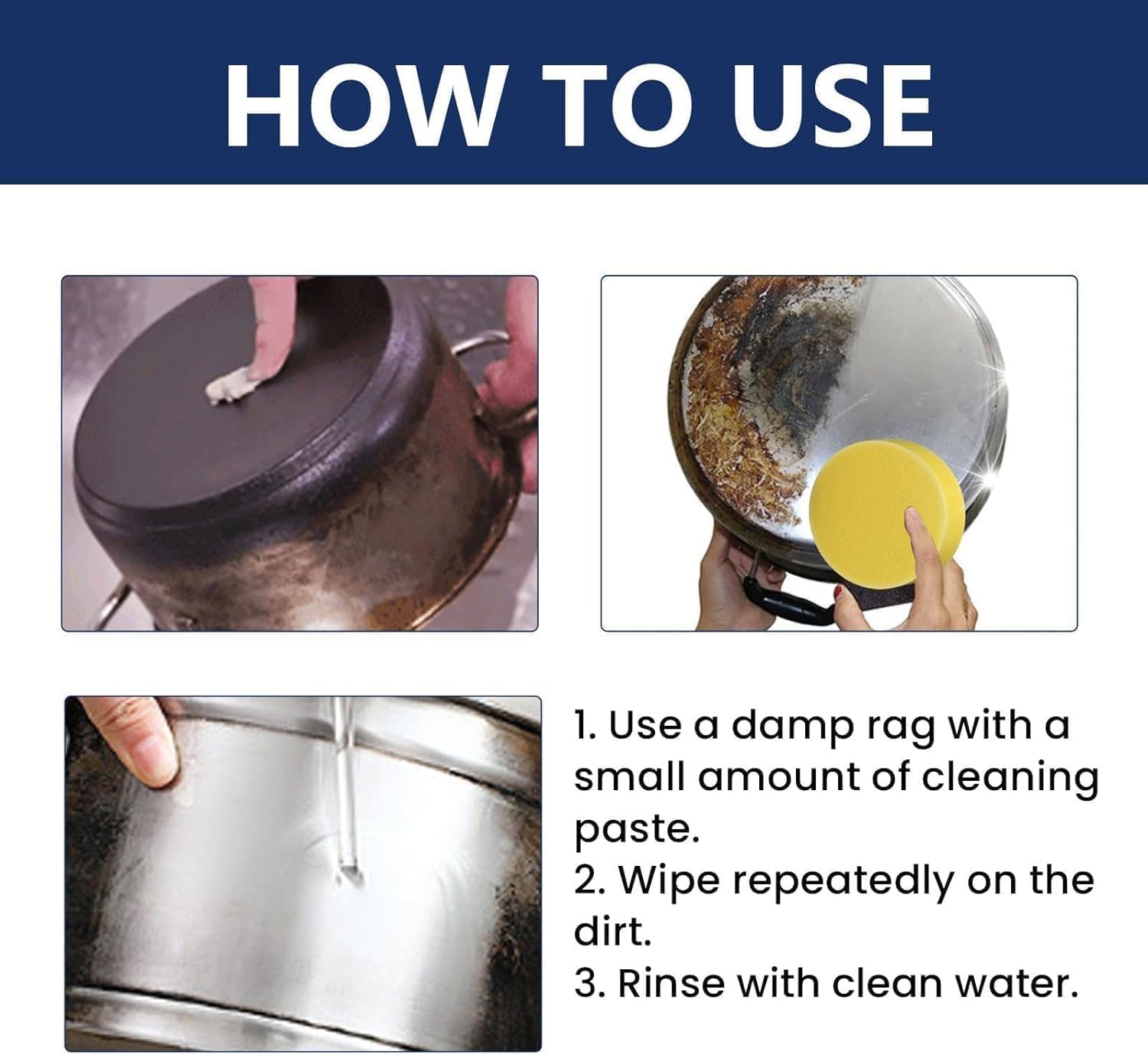 HOW TO USE

1. Use a damp rag with a small amount of cleaning paste.
2. Wipe repeatedly on the dirt.
3. Rinse with clean water.