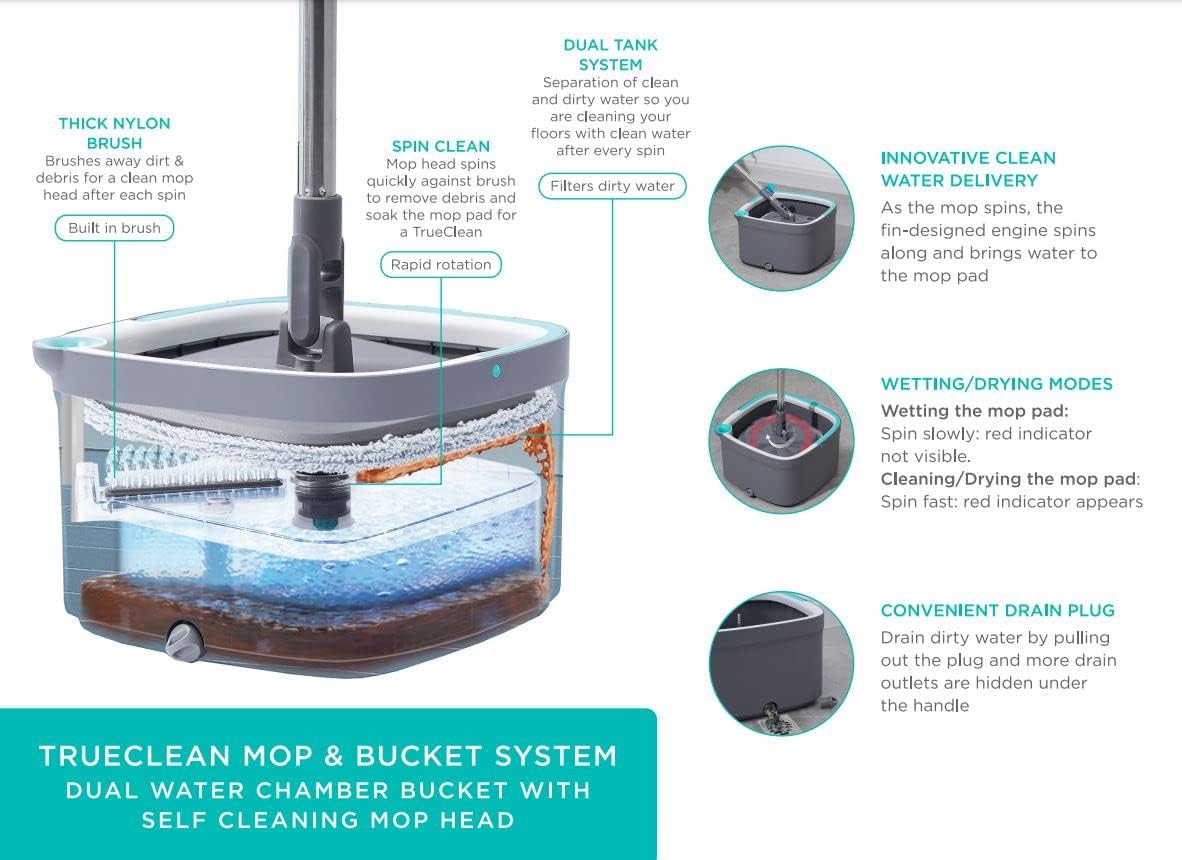 THICK NYLON BRUSH
Brushes away dirt & debris for a clean mop head after each spin

Built in brush

SPIN CLEAN
Mop head spins quickly against brush to remove debris and soak the mop pad for a TrueClean

Rapid rotation

DUAL TANK SYSTEM
Separation of clean and dirty water so you are cleaning your floors with clean water after every spin

Filters dirty water

INNOVATIVE CLEAN WATER DELIVERY
As the mop spins, the fin-designed engine spins along and brings water to the mop pad

WETTING/DRYING MODES
Wetting the mop pad:
Spin slowly: red indicator not visible.
Cleaning/Drying the mop pad:
Spin fast: red indicator appears

CONVENIENT DRAIN PLUG
Drain dirty water by pulling out the plug and more drain outlets are hidden under the handle

TRUECLEAN MOP & BUCKET SYSTEM
DUAL WATER CHAMBER BUCKET WITH SELF CLEANING MOP HEAD