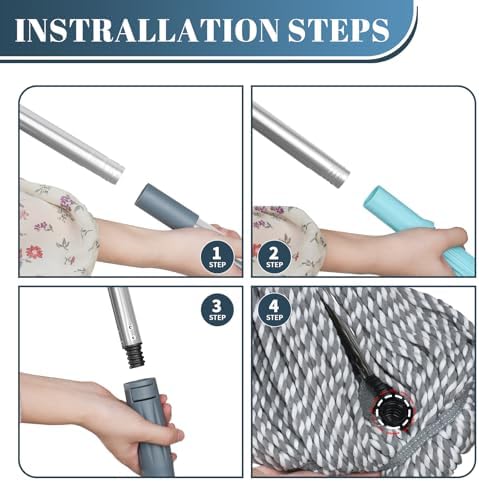 INSTRALLATION STEPS

1
STEP

2
STEP

3
STEP

4
STEP