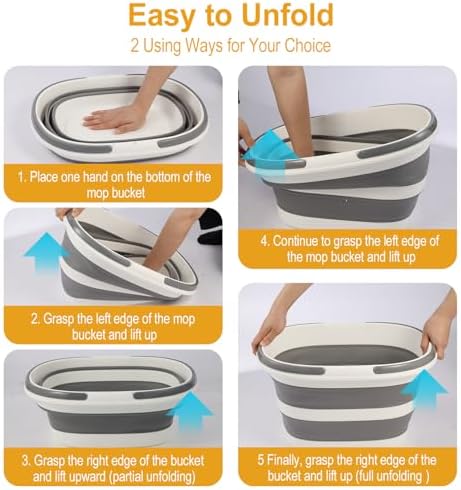 Easy to Unfold

2 Using Ways for Your Choice

1. Place one hand on the bottom of the mop bucket

2. Grasp the left edge of the mop bucket and lift up

3. Grasp the right edge of the bucket and lift upward (partial unfolding)

4. Continue to grasp the left edge of the mop bucket and lift up

5 Finally, grasp the right edge of the bucket and lift up (full unfolding )