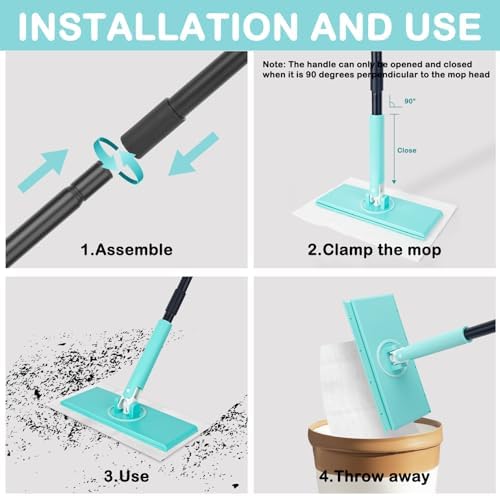 INSTALLATION AND USE

1.Assemble

Note: The handle can only be opened and closed when it is 90 degrees perpendicular to the mop head

90°

Close

2.Clamp the mop

3.Use

4.Throw away